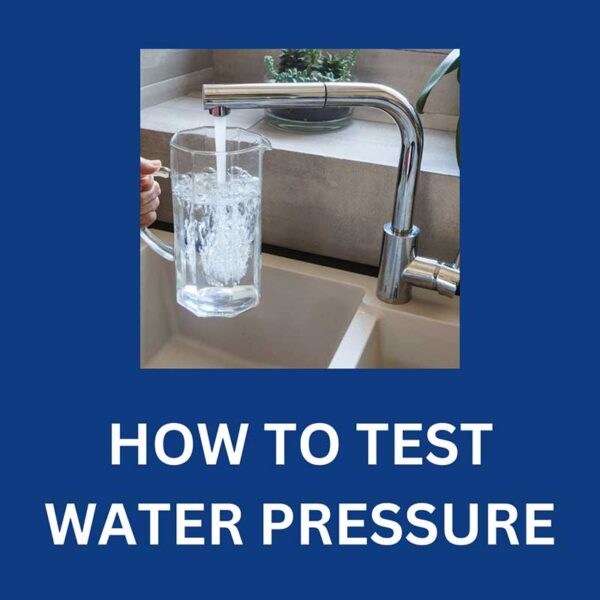 HOW TO TEST WATER PRESSURE