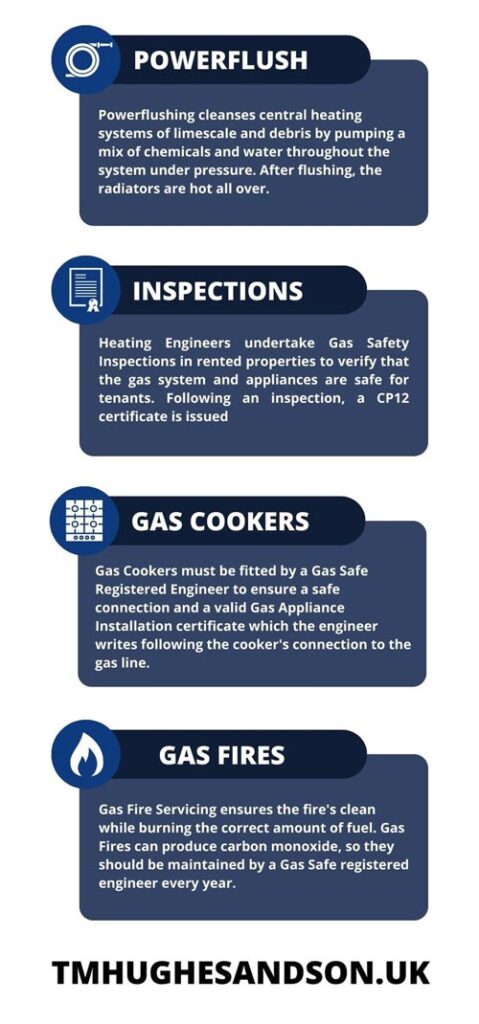 POWERFLUSH

Powerflushing cleanses central heating systems of limescale and debris by pumping a mix of chemicals and water throughout the system under pressure. After flushing, the radiators are hot all over.

INSPECTIONS

Heating Engineers undertake Gas Safety Inspections in rented properties to verify that the gas system and appliances are safe for tenants. Following an inspection, a CP12 certificate is issued

GAS COOKERS

Gas Cookers must be fitted by a Gas Safe Registered Engineer to ensure a safe connection and a valid Gas Appliance Installation certificate which the engineer writes following the cooker's connection to the gas line.

GAS FIRES

Gas Fire Servicing ensures the fire's clean while burning the correct amount of fuel. Gas Fires can produce carbon monoxide, so they should be maintained by a Gas Safe registered engineer every year.

TMHUGHESANDSON.UK