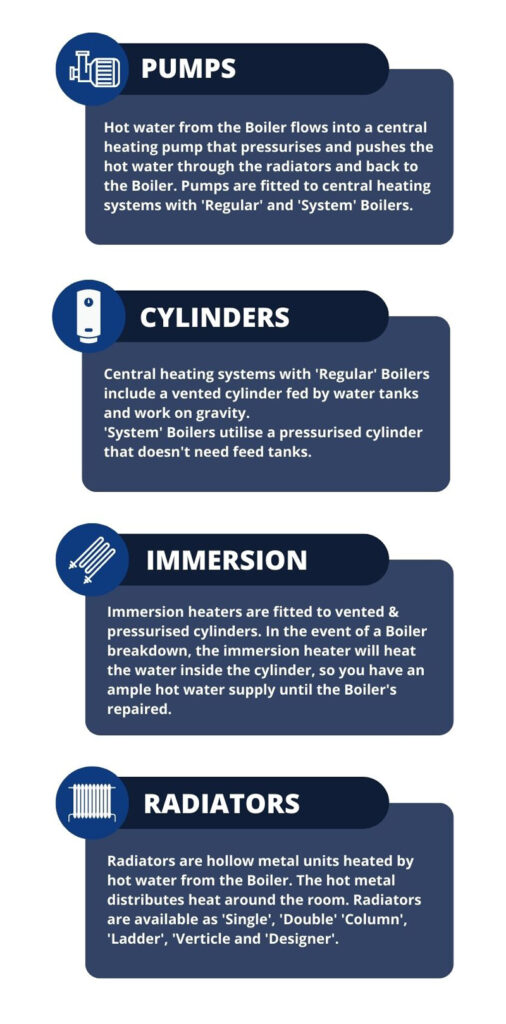 PUMPS

Hot water from the Boiler flows into a central heating pump that pressurises and pushes the hot water through the radiators and back to the Boiler. Pumps are fitted to central heating systems with 'Regular' and 'System' Boilers.

CYLINDERS

Central heating systems with 'Regular' Boilers include a vented cylinder fed by water tanks and work on gravity.
'System' Boilers utilise a pressurised cylinder that doesn't need feed tanks.

IMMERSION

Immersion heaters are fitted to vented & pressurised cylinders. In the event of a Boiler breakdown, the immersion heater will heat the water inside the cylinder, so you have an ample hot water supply until the Boiler's repaired.

RADIATORS

Radiators are hollow metal units heated by hot water from the Boiler. The hot metal distributes heat around the room. Radiators are available as 'Single', 'Double' 'Column', 'Ladder', 'Verticle and 'Designer'.