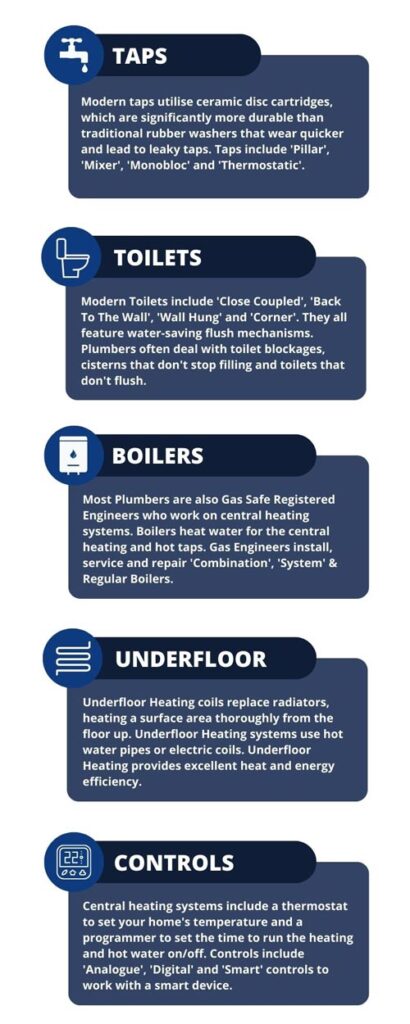 TAPS

Modern taps utilise ceramic disc cartridges, which are significantly more durable than traditional rubber washers that wear quicker and lead to leaky taps. Taps include 'Pillar', 'Mixer', 'Monobloc' and 'Thermostatic'.

TOILETS

Modern Toilets include 'Close Coupled', 'Back To The Wall', 'Wall Hung' and 'Corner'. They all feature water-saving flush mechanisms. Plumbers often deal with toilet blockages, cisterns that don't stop filling and toilets that don't flush.

BOILERS

Most Plumbers are also Gas Safe Registered Engineers who work on central heating systems. Boilers heat water for the central heating and hot taps. Gas Engineers install, service and repair 'Combination', 'System' & Regular Boilers.

UNDERFLOOR

Underfloor Heating coils replace radiators, heating a surface area thoroughly from the floor up. Underfloor Heating systems use hot water pipes or electric coils. Underfloor Heating provides excellent heat and energy efficiency.

22°

CONTROLS

Central heating systems include a thermostat to set your home's temperature and a programmer to set the time to run the heating and hot water on/off. Controls include 'Analogue', 'Digital' and 'Smart' controls to work with a smart device.