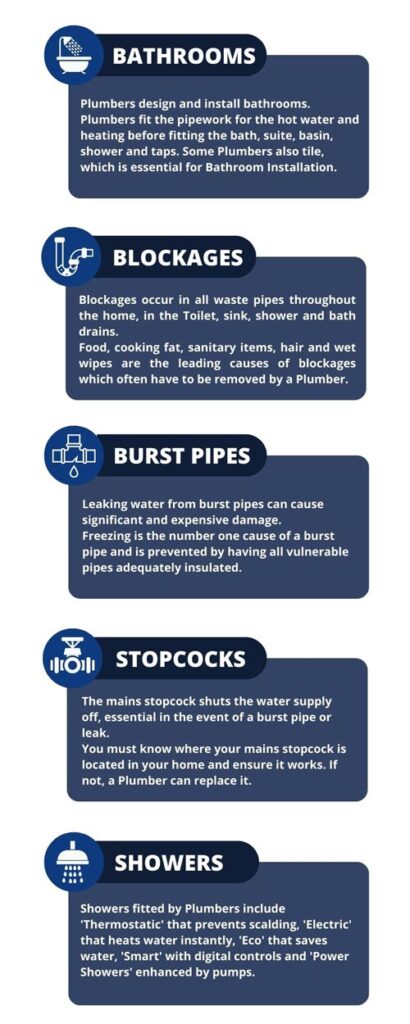 BATHROOMS

Plumbers design and install bathrooms. Plumbers fit the pipework for the hot water and heating before fitting the bath, suite, basin, shower and taps. Some Plumbers also tile, which is essential for Bathroom Installation.

BLOCKAGES

Blockages occur in all waste pipes throughout the home, in the Toilet, sink, shower and bath drains.
Food, cooking fat, sanitary items, hair and wet wipes are the leading causes of blockages which often have to be removed by a Plumber.

BURST PIPES

Leaking water from burst pipes can cause significant and expensive damage.
Freezing is the number one cause of a burst pipe and is prevented by having all vulnerable pipes adequately insulated.

STOPCOCKS

The mains stopcock shuts the water supply off, essential in the event of a burst pipe or leak.
You must know where your mains stopcock is located in your home and ensure it works. If not, a Plumber can replace it.

SHOWERS

Showers fitted by Plumbers include 'Thermostatic' that prevents scalding, 'Electric' that heats water instantly, 'Eco' that saves water, 'Smart' with digital controls and 'Power Showers' enhanced by pumps.