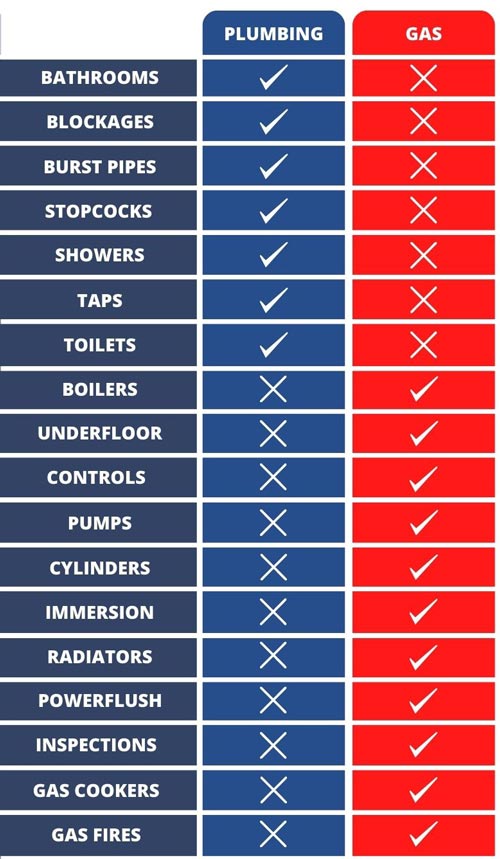 | | PLUMBING | GAS |
|---|---|---|
| BATHROOMS | ✓ | ✗ |
| BLOCKAGES | ✓ | ✗ |
| BURST PIPES | ✓ | ✗ |
| STOPCOCKS | ✓ | ✗ |
| SHOWERS | ✓ | ✗ |
| TAPS | ✓ | ✗ |
| TOILETS | ✓ | ✗ |
| BOILERS | ✗ | ✓ |
| UNDERFLOOR | ✗ | ✓ |
| CONTROLS | ✗ | ✓ |
| PUMPS | ✗ | ✓ |
| CYLINDERS | ✗ | ✓ |
| IMMERSION | ✗ | ✓ |
| RADIATORS | ✗ | ✓ |
| POWERFLUSH | ✗ | ✓ |
| INSPECTIONS | ✗ | ✓ |
| GAS COOKERS | ✗ | ✓ |
| GAS FIRES | ✗ | ✓ |