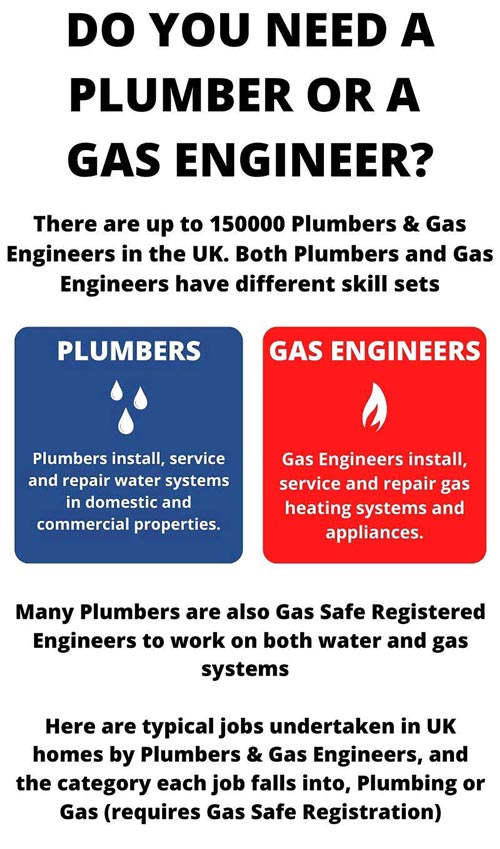 DO YOU NEED A PLUMBER OR A GAS ENGINEER?

There are up to 150000 Plumbers & Gas Engineers in the UK. Both Plumbers and Gas Engineers have different skill sets

PLUMBERS

Plumbers install, service and repair water systems in domestic and commercial properties.

GAS ENGINEERS

Gas Engineers install, service and repair gas heating systems and appliances.

Many Plumbers are also Gas Safe Registered Engineers to work on both water and gas systems

Here are typical jobs undertaken in UK homes by Plumbers & Gas Engineers, and the category each job falls into, Plumbing or Gas (requires Gas Safe Registration)