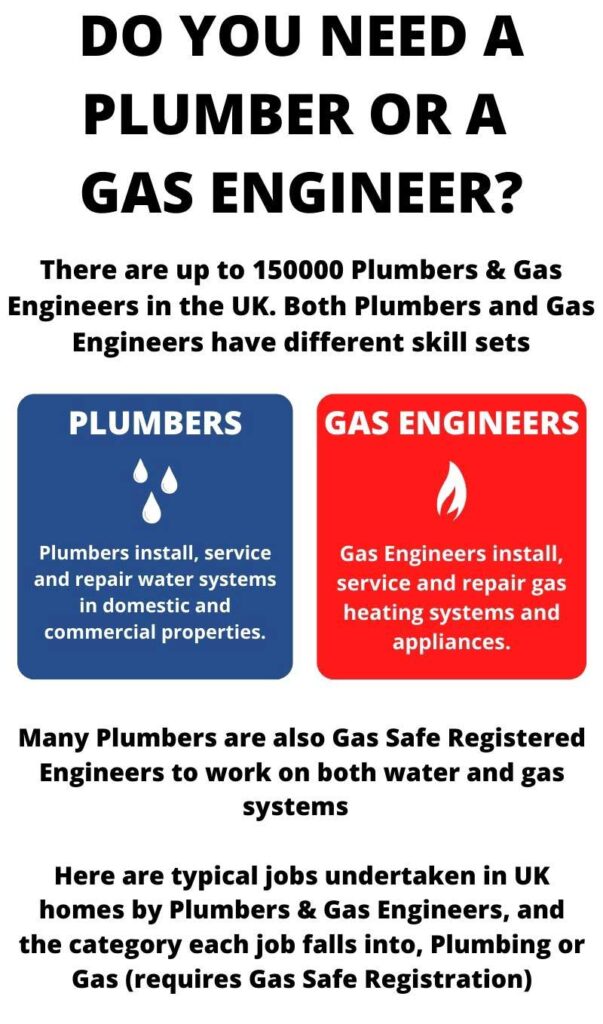 DO YOU NEED A PLUMBER OR A GAS ENGINEER?

There are up to 150000 Plumbers & Gas Engineers in the UK. Both Plumbers and Gas Engineers have different skill sets

PLUMBERS

Plumbers install, service and repair water systems in domestic and commercial properties.

GAS ENGINEERS

Gas Engineers install, service and repair gas heating systems and appliances.

Many Plumbers are also Gas Safe Registered Engineers to work on both water and gas systems

Here are typical jobs undertaken in UK homes by Plumbers & Gas Engineers, and the category each job falls into, Plumbing or Gas (requires Gas Safe Registration)